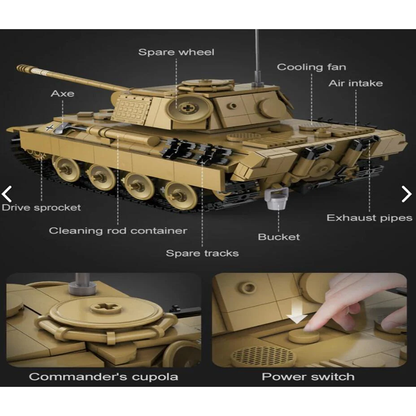 Spare wheel
Cooling fan
Air intake
Axe
Drive sprocket
Cleaning rod container
Spare tracks
Bucket
Exhaust pipes
Commander's cupola
Power switch