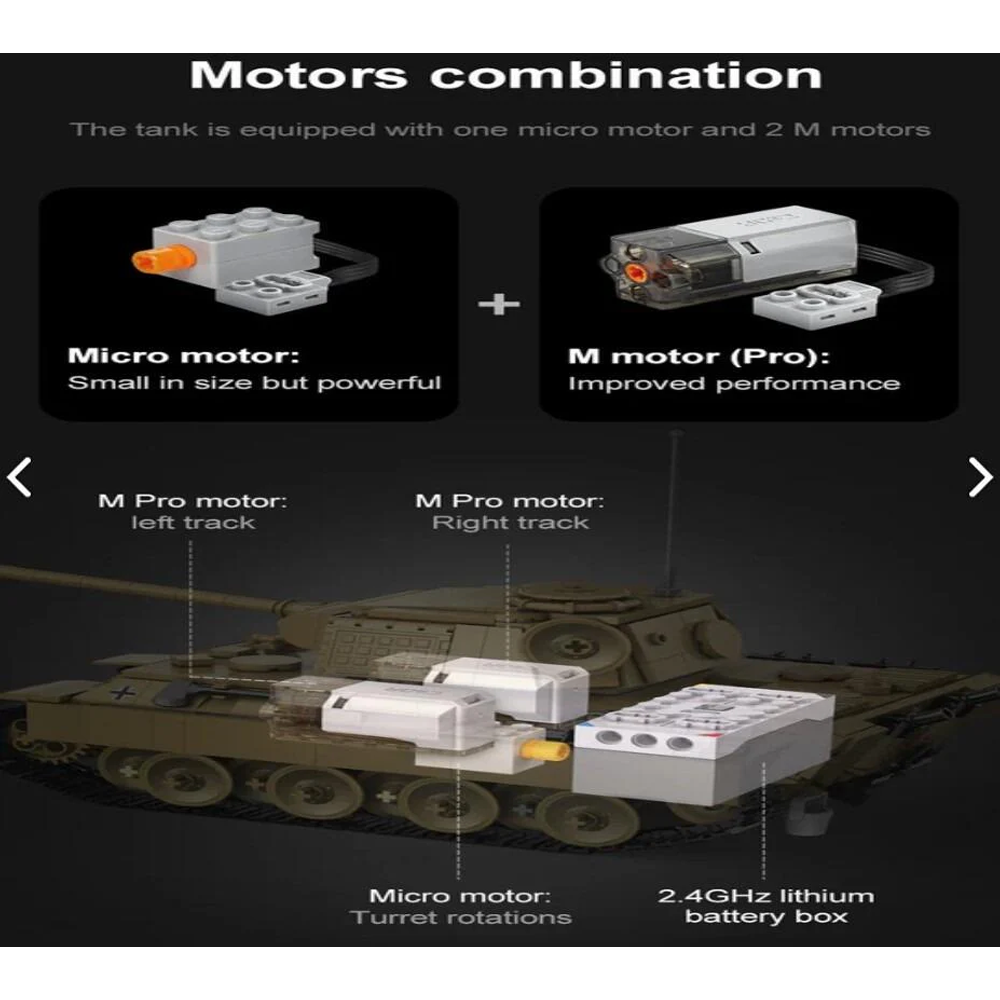 Motors combination

The tank is equipped with one micro motor and 2 M motors

Micro motor:
Small in size but powerful

+

M motor (Pro):
Improved performance

M Pro motor:
left track

M Pro motor:
Right track

Micro motor:
Turret rotations

2.4GHz lithium
battery box